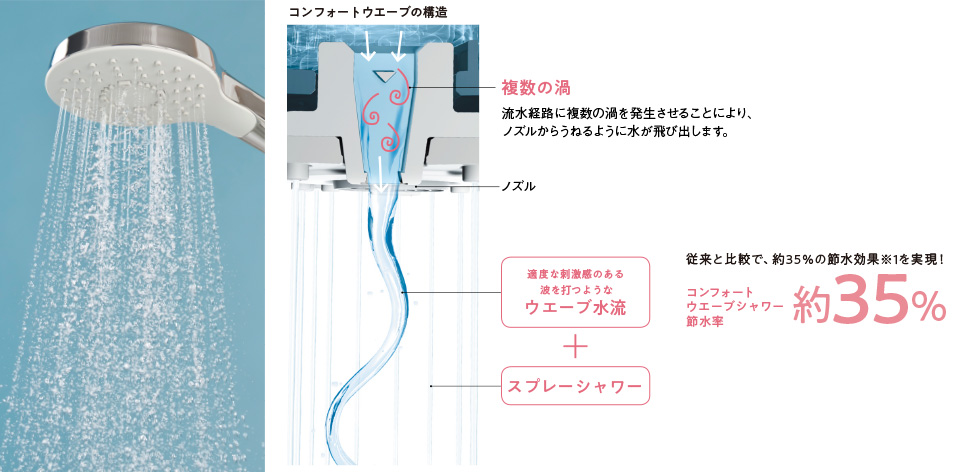 コンフォートウエーブの構造

複数の渦

流水経路に複数の渦を発生させることにより、ノズルからうねるように水が飛び出します。

ノズル

適度な刺激感のある
波を打つような
ウエーブ水流

＋

スプレーシャワー

従来と比較で、約35%の節水効果※1を実現！

コンフォート
ウエーブシャワー
節水率

約35%