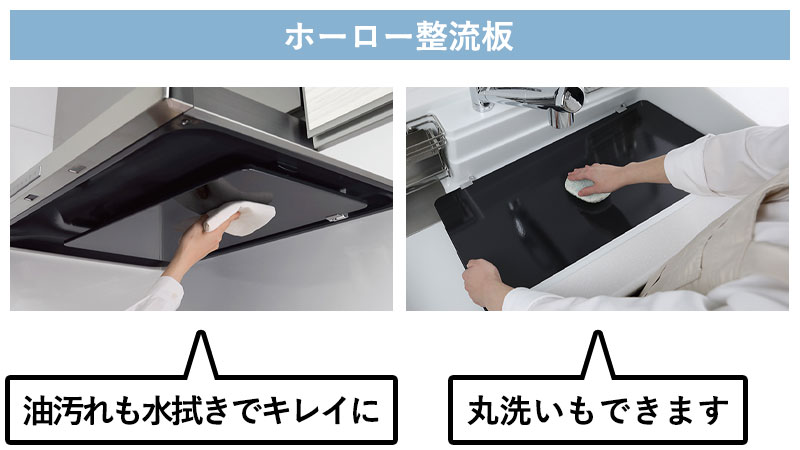 ホーロー整流板

油汚れも水拭きでキレイに

丸洗いもできます