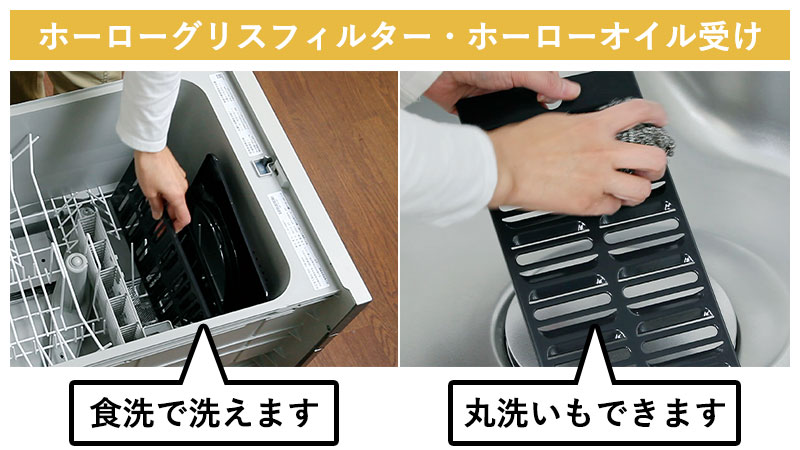 ホーローグリスフィルター・ホーローオイル受け

食洗で洗えます

丸洗いもできます